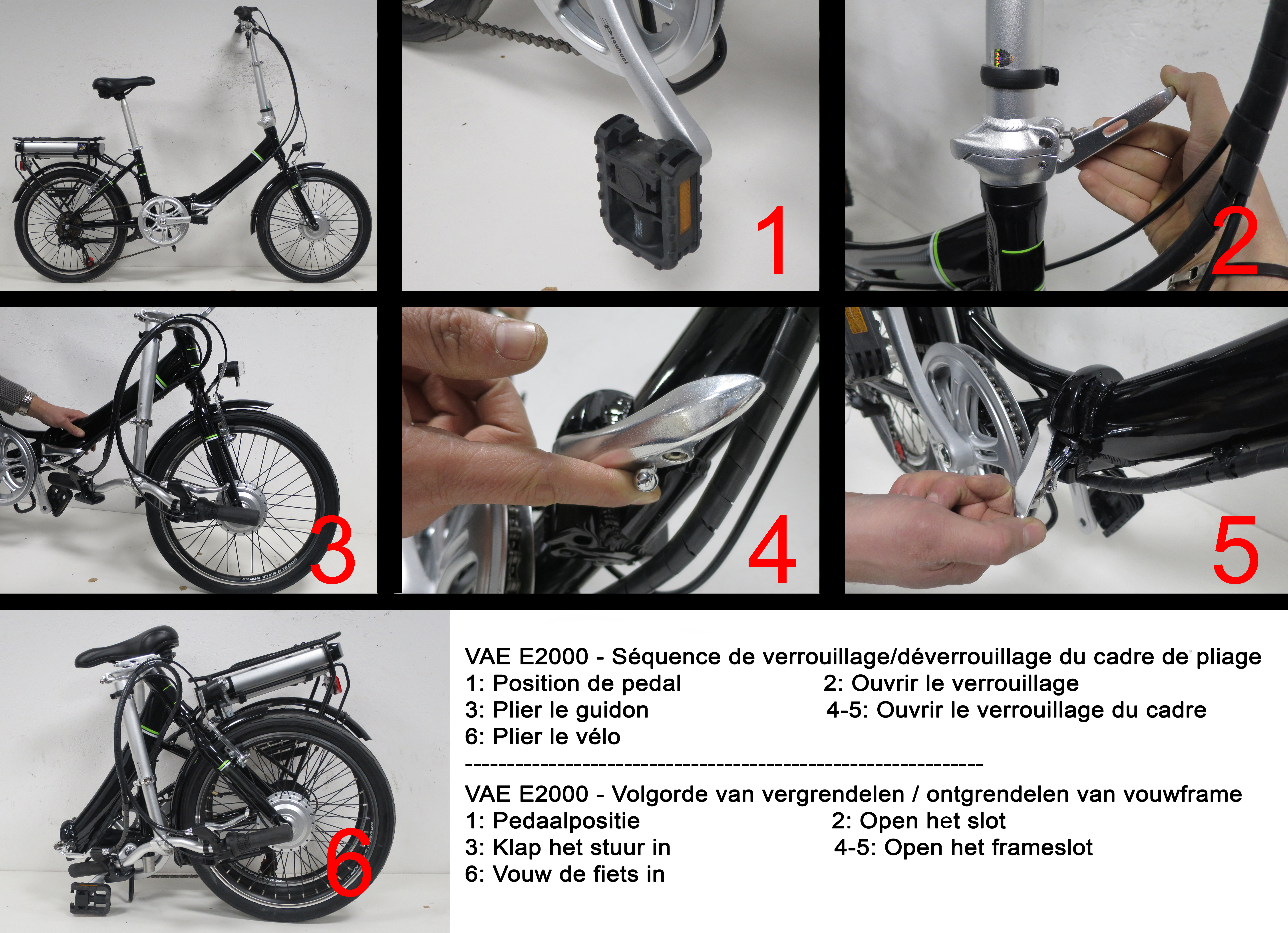 Prowheel

1

2

3

4

5

6

VAE E2000 - Séquence de verrouillage/déverrouillage du cadre de pliage
1: Position de pedal
2: Ouvrir le verrouillage
3: Plier le guidon
4-5: Ouvrir le verrouillage du cadre
6: Plier le vélo
------------------------------------------------------------
VAE E2000 - Volgorde van vergrendelen / ontgrendelen van vouwframe
1: Pedaalpositie
2: Open het slot
3: Klap het stuur in
4-5: Open het frameslot
6: Vouw de fiets in